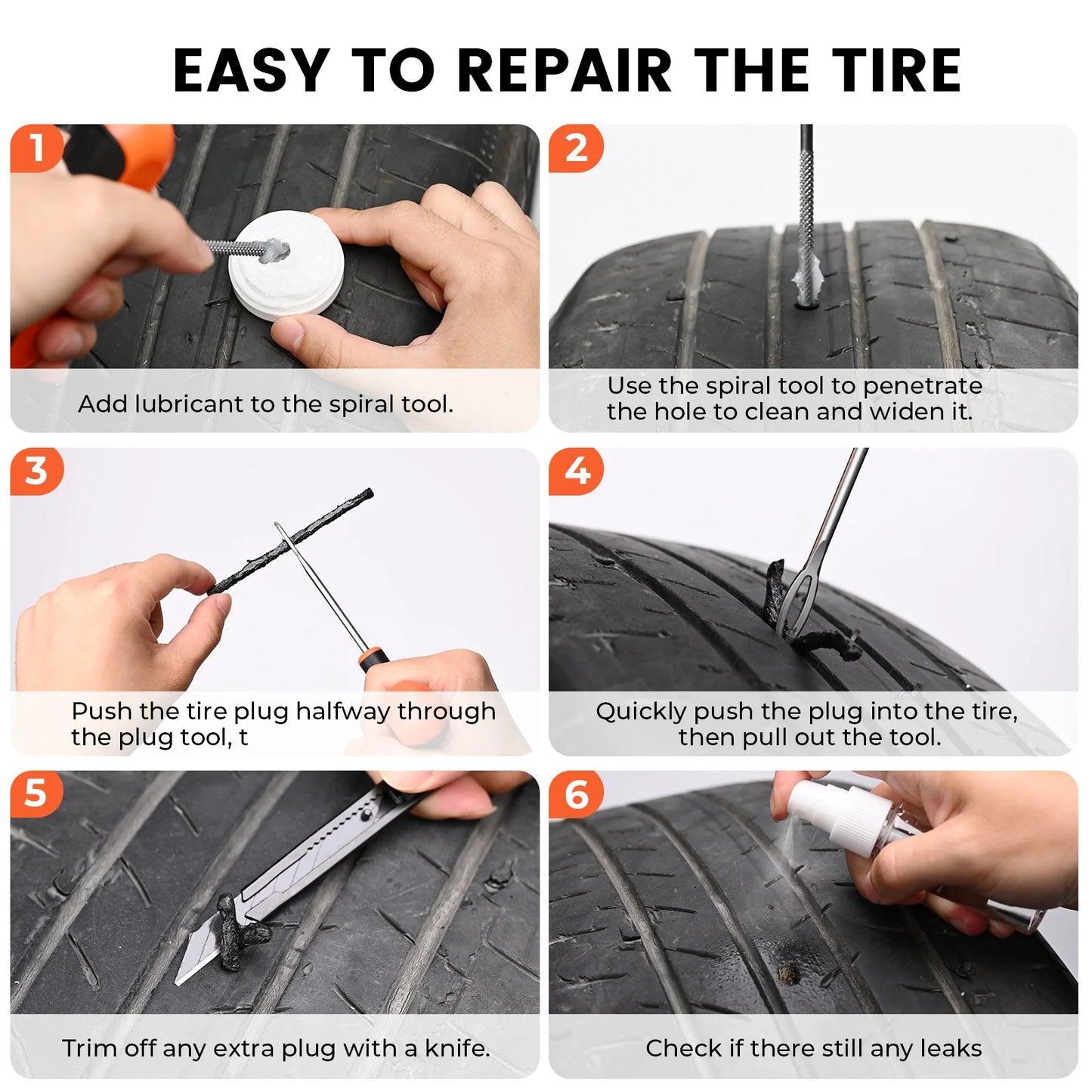 EASY TO REPAIR THE TIRE

1

Add lubricant to the spiral tool.

2

Use the spiral tool to penetrate the hole to clean and widen it.

3

Push the tire plug halfway through the plug tool, t

4

Quickly push the plug into the tire, then pull out the tool.

5

Trim off any extra plug with a knife.

6

Check if there still any leaks