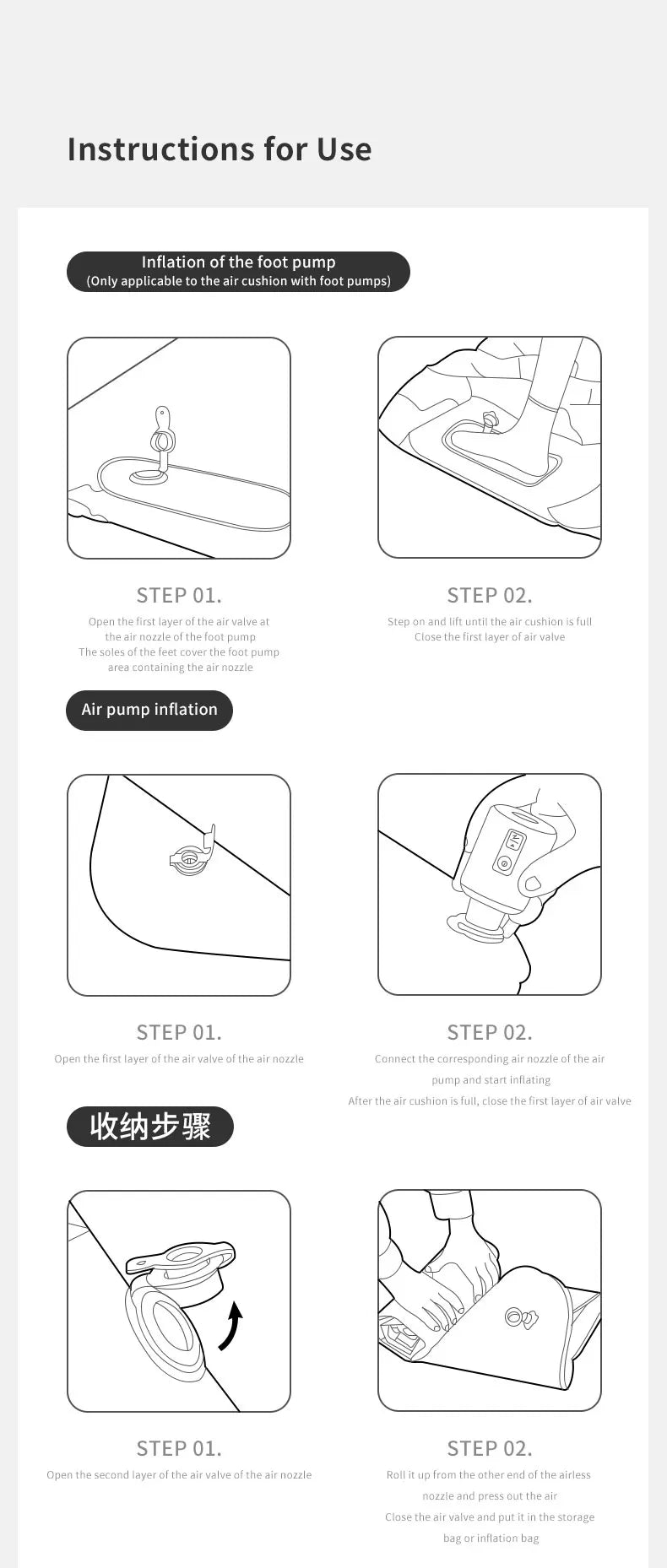 Instructions for Use

Inflation of the foot pump
(Only applicable to the air cushion with foot pumps)

STEP 01.
Open the first layer of the air valve at the air nozzle of the foot pump
The soles of the feet cover the foot pump area containing the air nozzle

STEP 02.
Step on and lift until the air cushion is full
Close the first layer of air valve

Air pump inflation

STEP 01.
Open the first layer of the air valve of the air nozzle

STEP 02.
Connect the corresponding air nozzle of the air pump and start inflating
After the air cushion is full, close the first layer of air valve

收纳步骤

STEP 01.
Open the second layer of the air valve of the air nozzle

STEP 02.
Roll it up from the other end of the airless nozzle and press out the air
Close the air valve and put it in the storage bag or inflation bag