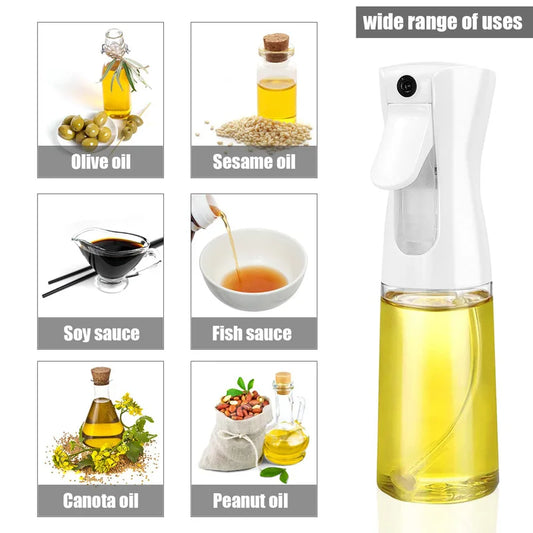 wide range of uses

Olive oil

Sesame oil

Soy sauce

Fish sauce

Canota oil

Peanut oil