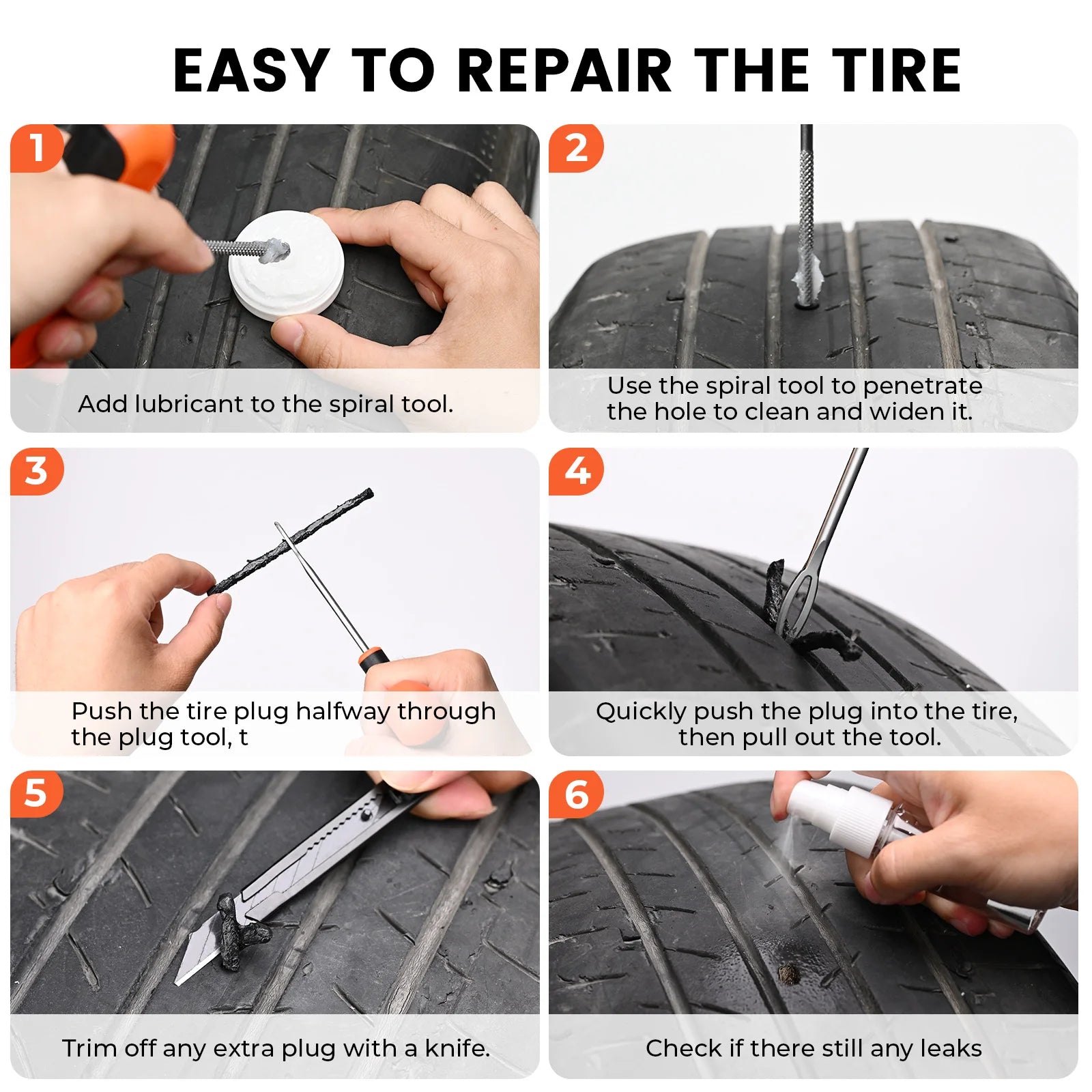 EASY TO REPAIR THE TIRE

1

Add lubricant to the spiral tool.

2

Use the spiral tool to penetrate the hole to clean and widen it.

3

Push the tire plug halfway through the plug tool, t

4

Quickly push the plug into the tire, then pull out the tool.

5

Trim off any extra plug with a knife.

6

Check if there still any leaks